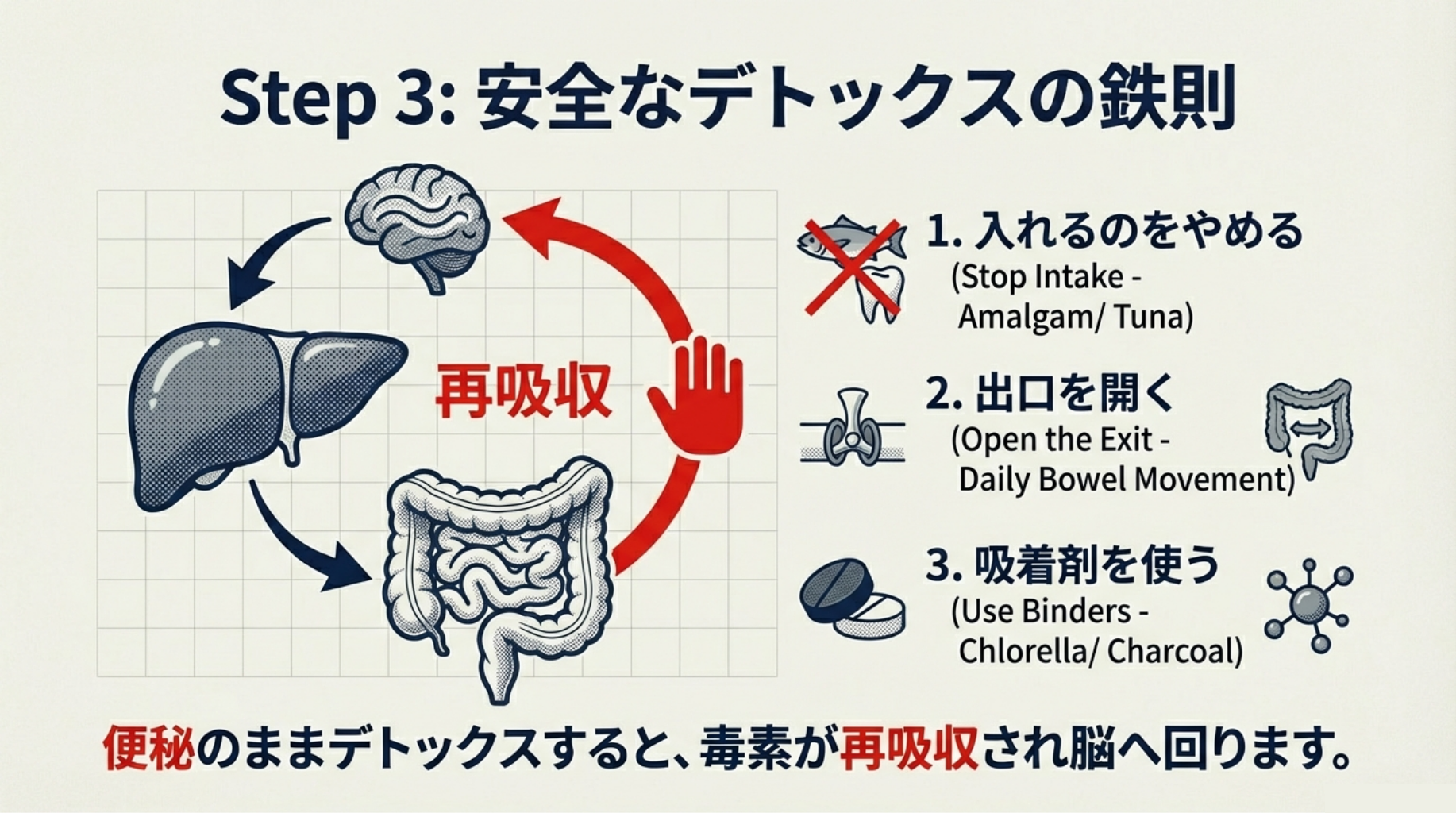 Step 3: 安全なデトックスの鉄則

再吸収

1. 入れるのをやめる
(Stop Intake - Amalgam/ Tuna)

2. 出口を開く
(Open the Exit - Daily Bowel Movement)

3. 吸着剤を使う
(Use Binders - Chlorella/ Charcoal)

便秘のままデトックスすると、毒素が再吸収され脳へ回ります。